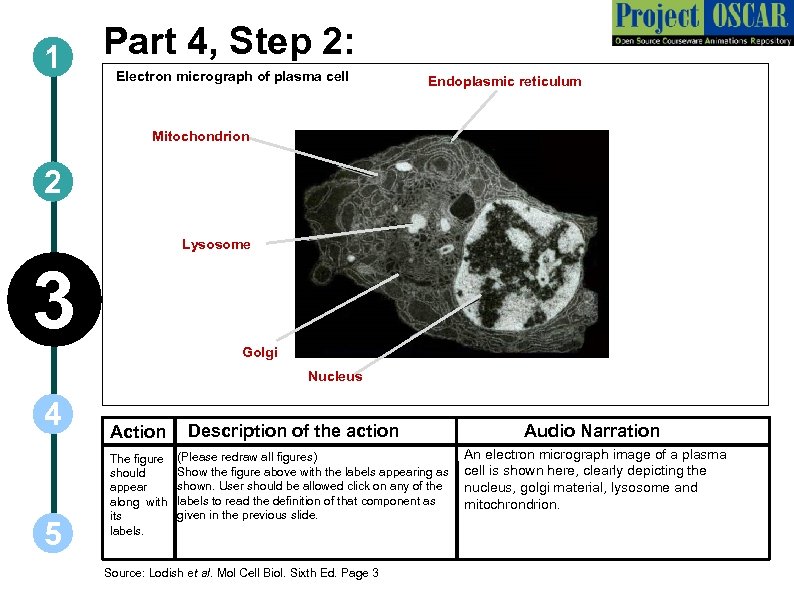 Project OSCAR
Open Source Courseware Animations Repository

1
2
3
4
5

Part 4, Step 2:

Electron micrograph of plasma cell

Endoplasmic reticulum

Mitochondrion

Lysosome

Golgi

Nucleus

| Action | Description of the action | Audio Narration |
|---|---|---|
| The figure should appear along with its labels. | (Please redraw all figures) Show the figure above with the labels appearing as shown. User should be allowed click on any of the labels to read the definition of that component as given in the previous slide. | An electron micrograph image of a plasma cell is shown here, clearly depicting the nucleus, golgi material, lysosome and mitochrondrion. |

Source: Lodish et al. Mol Cell Biol. Sixth Ed. Page 3