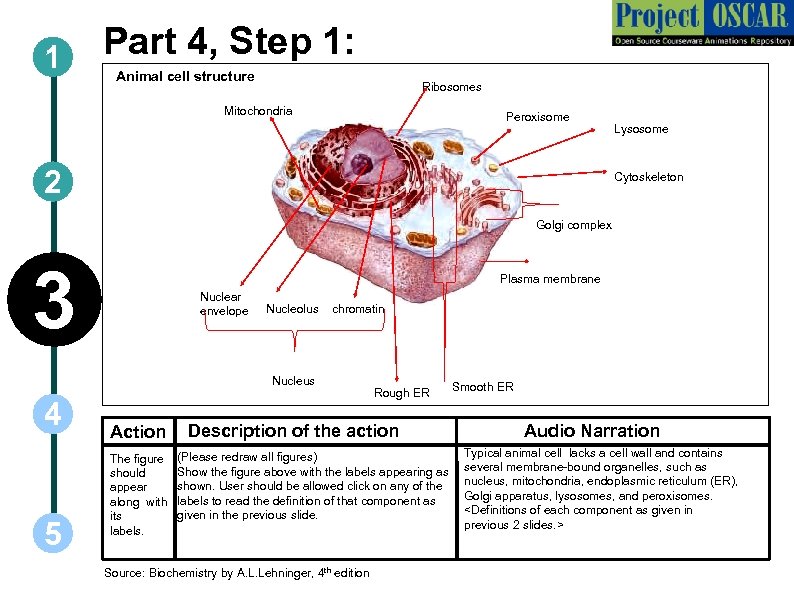 Project OSCAR
Open Source Courseware Animations Repository

1

2

3

4

5

Part 4, Step 1:

Animal cell structure

Ribosomes

Mitochondria

Peroxisome

Lysosome

Cytoskeleton

Golgi complex

Plasma membrane

Nuclear envelope

Nucleolus

chromatin

Nucleus

Rough ER

Smooth ER

| Action | Description of the action | Audio Narration |
|---|---|---|
| The figure should appear along with its labels. | (Please redraw all figures) Show the figure above with the labels appearing as shown. User should be allowed click on any of the labels to read the definition of that component as given in the previous slide. | Typical animal cell lacks a cell wall and contains several membrane-bound organelles, such as nucleus, mitochondria, endoplasmic reticulum (ER), Golgi apparatus, lysosomes, and peroxisomes. <Definitions of each component as given in previous 2 slides.> |

Source: Biochemistry by A.L.Lehninger, $4^{th}$ edition