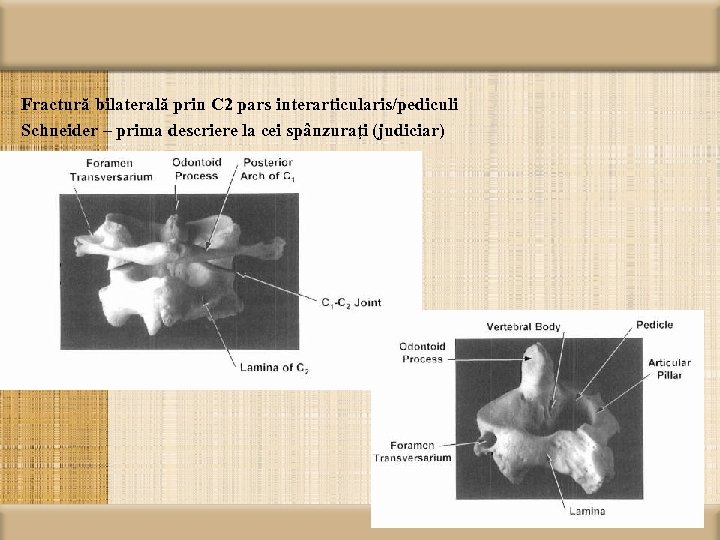 Fractură bilaterală prin C2 pars interarticularis/pediculi
Schneider – prima descriere la cei spânzurați (judiciar)

Foramen Transversarium

Odontoid Process

Posterior Arch of $C_1$

$C_1$-$C_2$ Joint

Lamina of $C_2$

Vertebral Body

Pedicle

Odontoid Process

Articular Pillar

Foramen Transversarium

Lamina