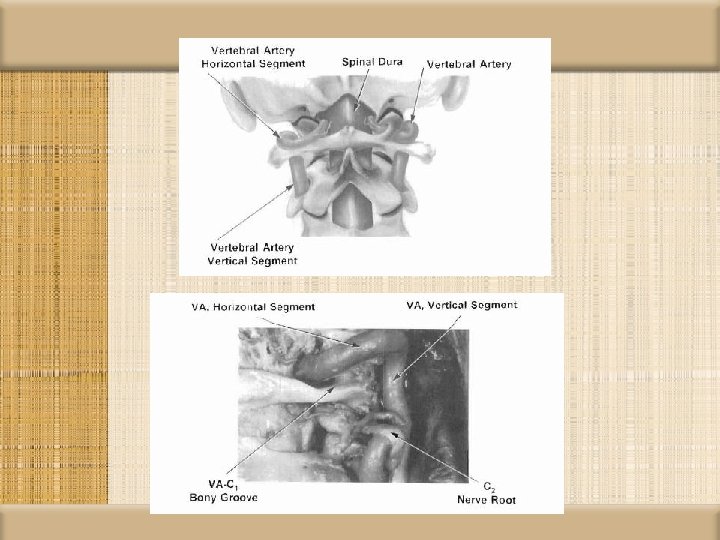 Vertebral Artery Horizontal Segment

Spinal Dura

Vertebral Artery

Vertebral Artery Vertical Segment

VA. Horizontal Segment

VA, Vertical Segment

VA-$C_1$ Bony Groove

$C_2$ Nerve Root