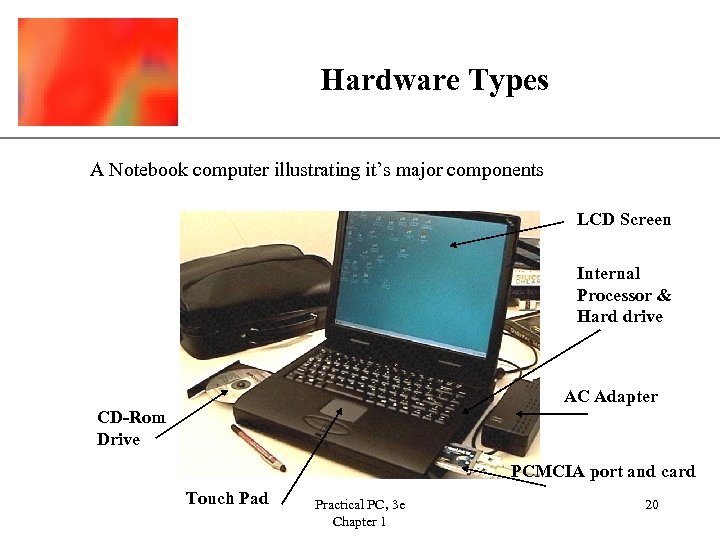 Hardware Types

A Notebook computer illustrating it's major components

LCD Screen

Internal Processor & Hard drive

AC Adapter

CD-Rom Drive

PCMCIA port and card

Touch Pad

Practical PC, 3e
Chapter 1

20