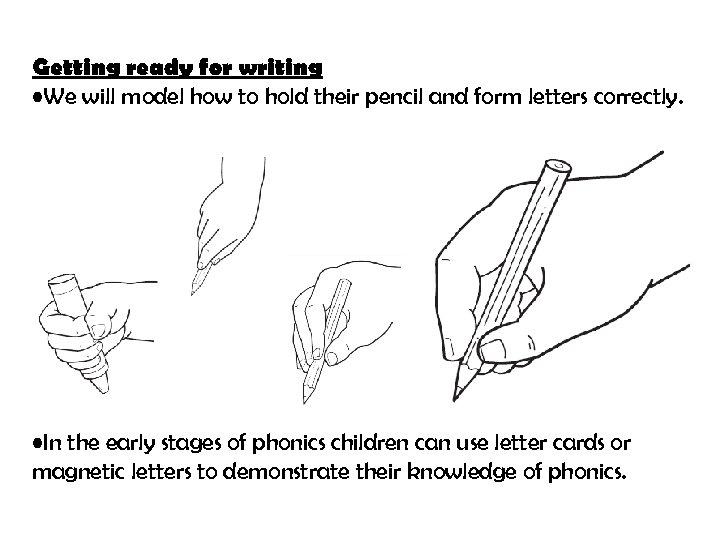 Getting ready for writing
•We will model how to hold their pencil and form letters correctly.

•In the early stages of phonics children can use letter cards or magnetic letters to demonstrate their knowledge of phonics.