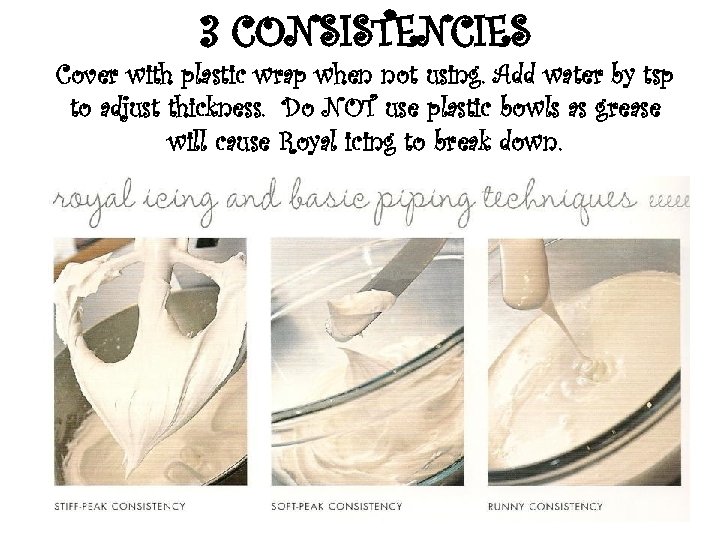 3 CONSISTENCIES

Cover with plastic wrap when not using. Add water by tsp to adjust thickness. Do NOT use plastic bowls as grease will cause Royal icing to break down.

royal icing and basic piping techniques

STIFF-PEAK CONSISTENCY

SOFT-PEAK CONSISTENCY

RUNNY CONSISTENCY