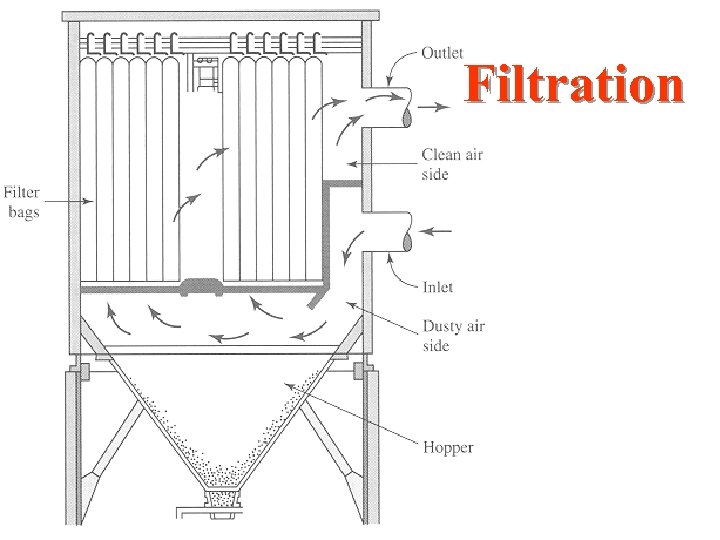 Filtration

Outlet

Clean air side

Filter bags

Inlet

Dusty air side

Hopper