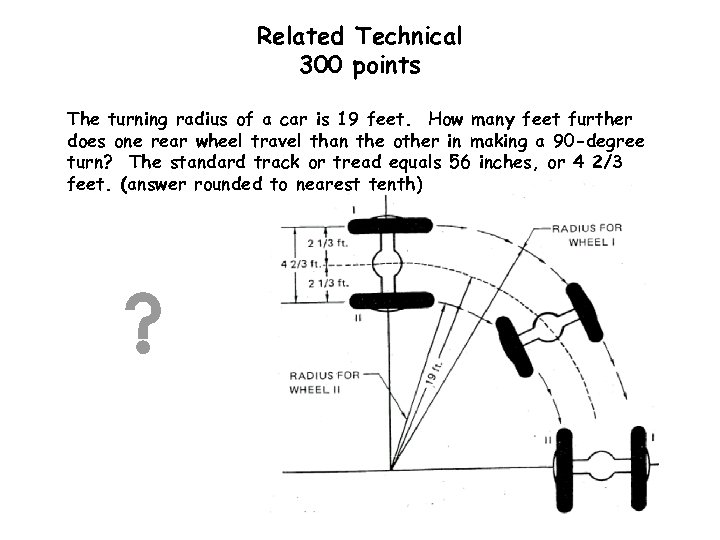 Related Technical
300 points

The turning radius of a car is 19 feet. How many feet further does one rear wheel travel than the other in making a 90-degree turn? The standard track or tread equals 56 inches, or 4 2/3 feet. (answer rounded to nearest tenth)

?

I
2 1/3 ft.
4 2/3 ft.
2 1/3 ft.
II
RADIUS FOR WHEEL I
RADIUS FOR WHEEL II
19 ft.
II
I