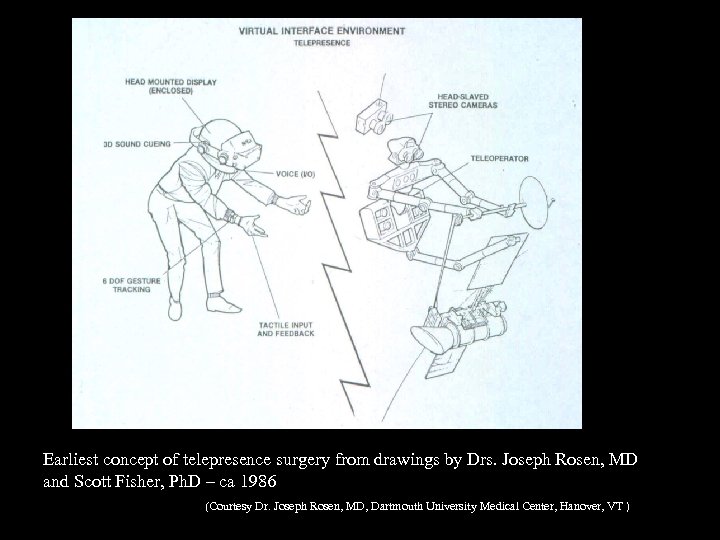 VIRTUAL INTERFACE ENVIRONMENT
TELEPRESENCE

HEAD MOUNTED DISPLAY (ENCLOSED)

3D SOUND CUEING

VOICE (I/O)

6 DOF GESTURE TRACKING

TACTILE INPUT AND FEEDBACK

HEAD-SLAVED STEREO CAMERAS

TELEOPERATOR

Earliest concept of telepresence surgery from drawings by Drs. Joseph Rosen, MD and Scott Fisher, PhD – ca 1986

(Courtesy Dr. Joseph Rosen, MD, Dartmouth University Medical Center, Hanover, VT )