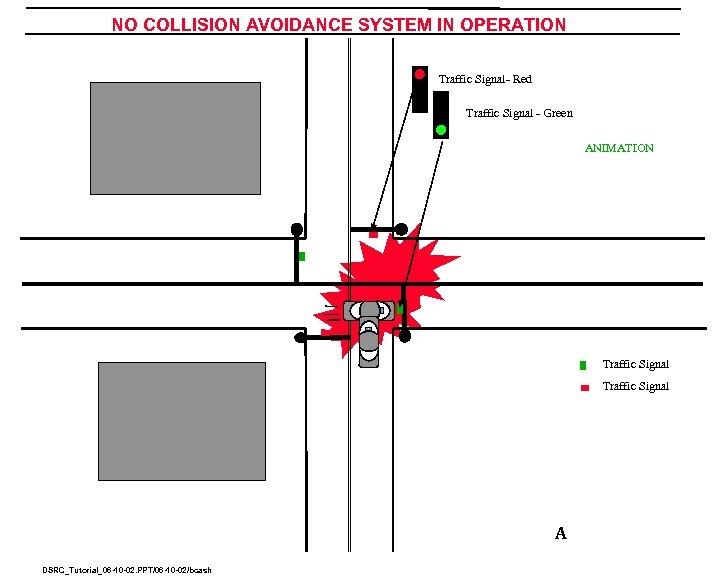 NO COLLISION AVOIDANCE SYSTEM IN OPERATION

Traffic Signal- Red

Traffic Signal - Green

ANIMATION

Traffic Signal

Traffic Signal

A

DSRC_Tutorial_06-10-02.PPT/06-10-02/bcash