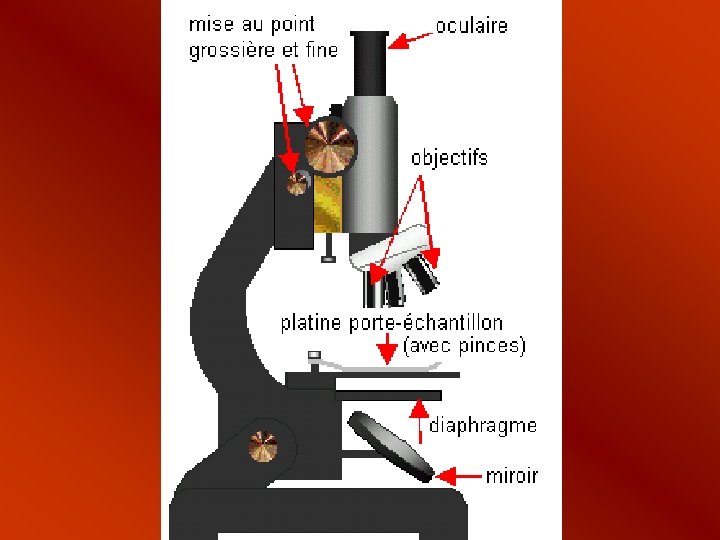 mise au point grossière et fine

oculaire

objectifs

platine porte-échantillon (avec pinces)

diaphragme

miroir