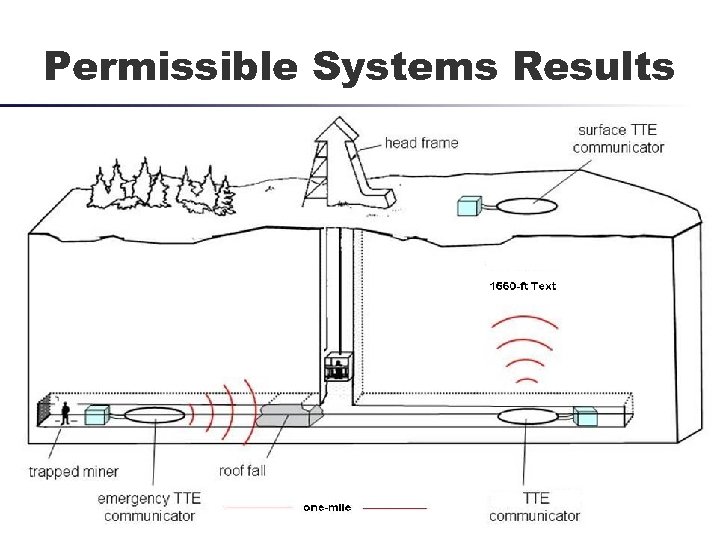 Permissible Systems Results

head frame

surface TTE communicator

1660-ft Text

trapped miner

roof fall

emergency TTE communicator

one-mile

TTE communicator