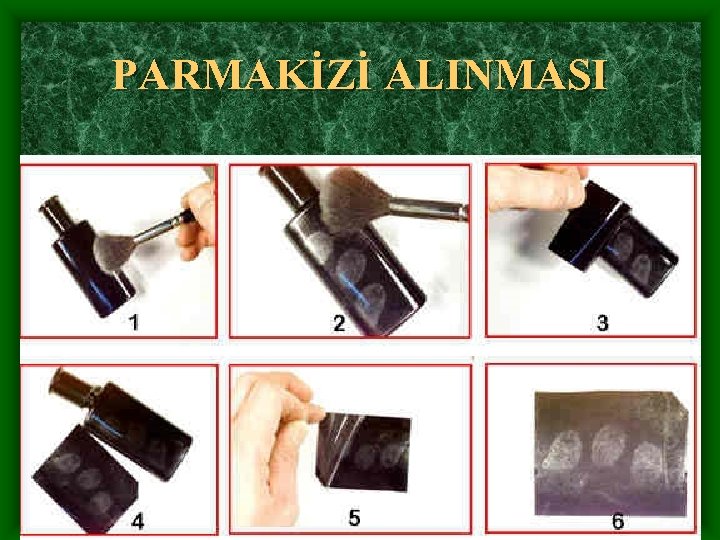 PARMAKİZİ ALINMASI

1

2

3

4

5

6