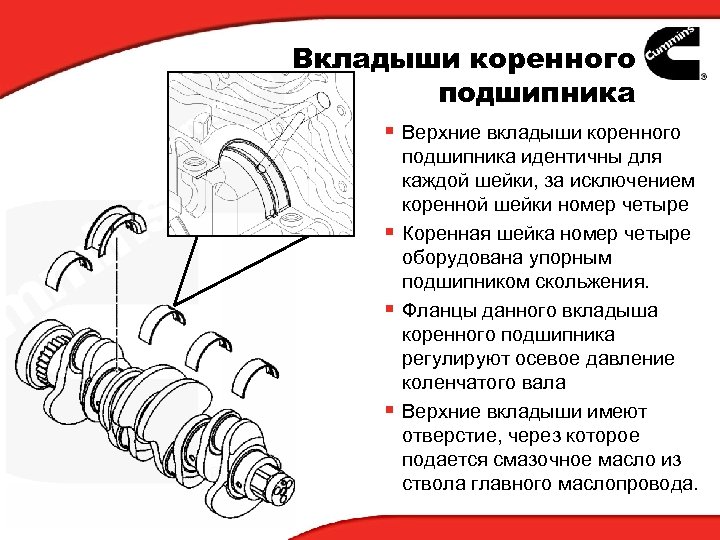 Вкладыши коренного подшипника

Cummins

▪ Верхние вкладыши коренного подшипника идентичны для каждой шейки, за исключением коренной шейки номер четыре

▪ Коренная шейка номер четыре оборудована упорным подшипником скольжения.

▪ Фланцы данного вкладыша коренного подшипника регулируют осевое давление коленчатого вала

▪ Верхние вкладыши имеют отверстие, через которое подается смазочное масло из ствола главного маслопровода.