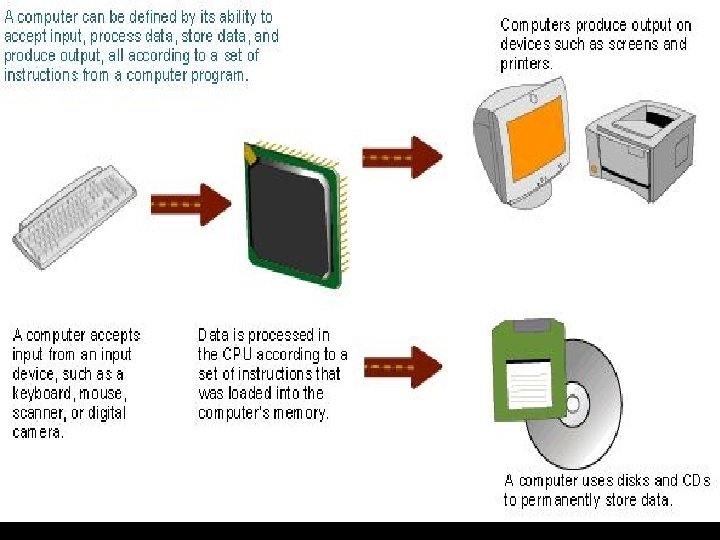 A computer can be defined by its ability to accept input, process data, store data, and produce output, all according to a set of instructions from a computer program.

Computers produce output on devices such as screens and printers.

A computer accepts input from an input device, such as a keyboard, mouse, scanner, or digital camera.

Data is processed in the CPU according to a set of instructions that was loaded into the computer's memory.

A computer uses disks and CDs to permanently store data.