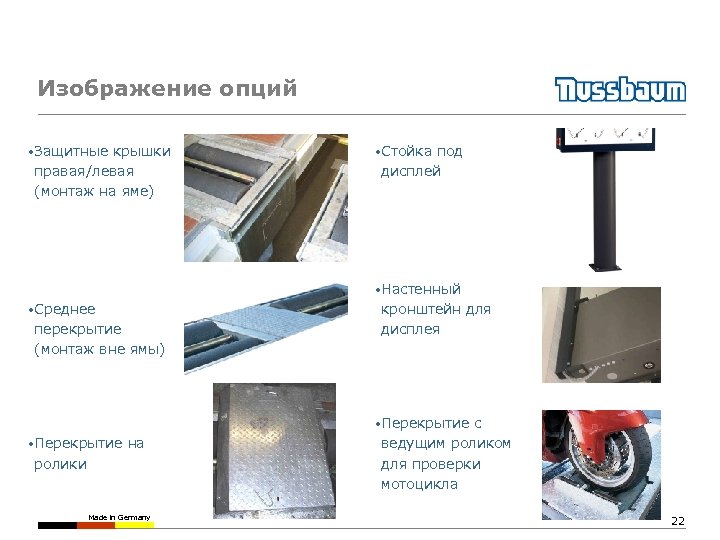 Изображение опций

Nussbaum

•Защитные крышки правая/левая (монтаж на яме)

•Среднее перекрытие (монтаж вне ямы)

•Перекрытие на ролики

•Стойка под дисплей

•Настенный кронштейн для дисплея

•Перекрытие с ведущим роликом для проверки мотоцикла

Made in Germany

22