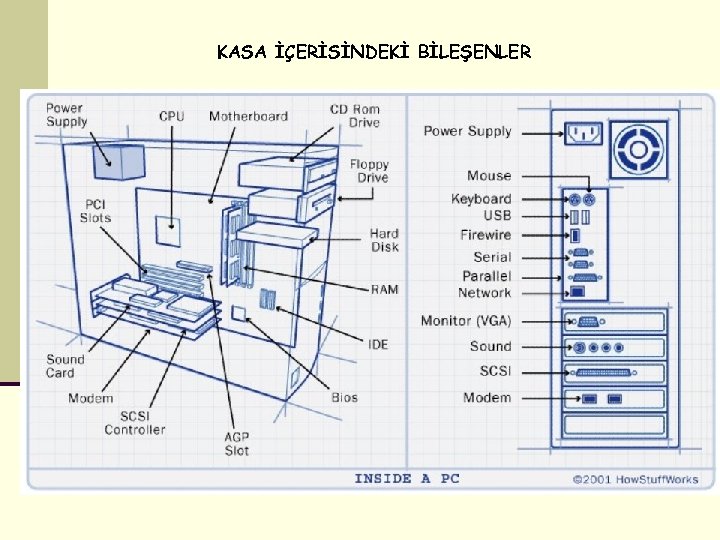 KASA İÇERİSİNDEKİ BİLEŞENLER

Power Supply

CPU

Motherboard

CD Rom Drive

Floppy Drive

PCI Slots

Hard Disk

RAM

IDE

Bios

Sound Card

Modem

SCSI Controller

AGP Slot

Power Supply

Mouse

Keyboard

USB

Firewire

Serial

Parallel

Network

Monitor (VGA)

Sound

SCSI

Modem

INSIDE A PC

©2001 HowStuffWorks