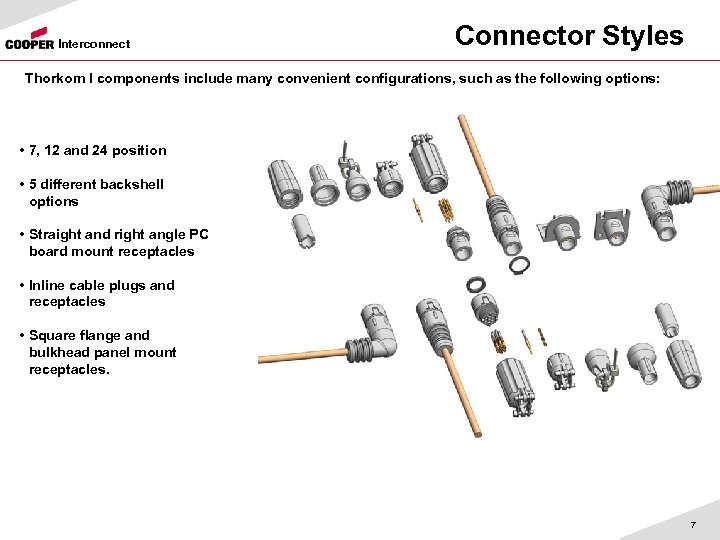 COOPER Interconnect

Connector Styles

Thorkom I components include many convenient configurations, such as the following options:

• 7, 12 and 24 position

• 5 different backshell options

• Straight and right angle PC board mount receptacles

• Inline cable plugs and receptacles

• Square flange and bulkhead panel mount receptacles.

7