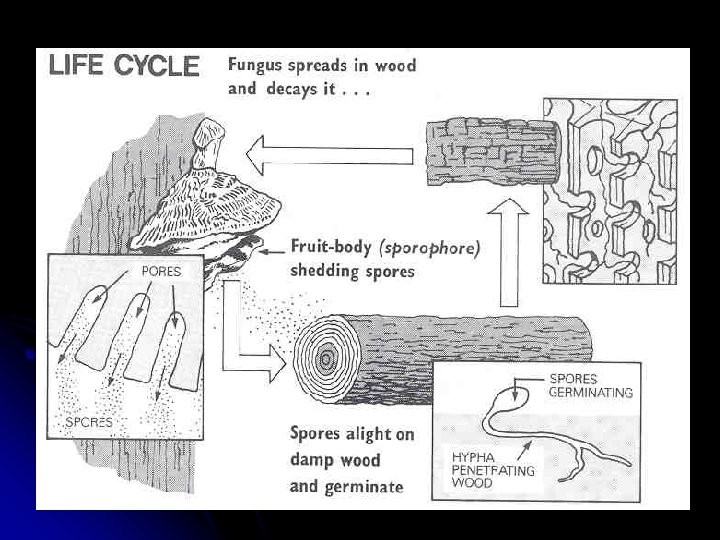 LIFE CYCLE

Fungus spreads in wood and decays it . . .

Fruit-body (sporophore) shedding spores

PORES

SPORES

Spores alight on damp wood and germinate

SPORES GERMINATING

HYPHA PENETRATING WOOD