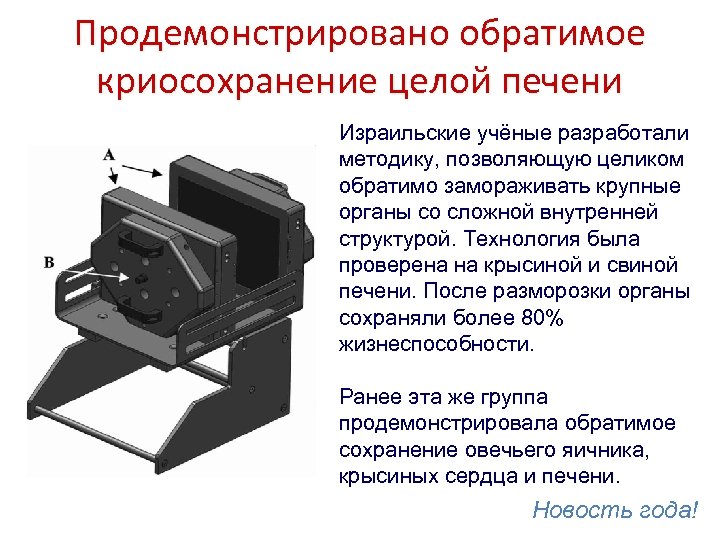 Продемонстрировано обратимое криосохранение целой печени

A

B

Израильские учёные разработали методику, позволяющую целиком обратимо замораживать крупные органы со сложной внутренней структурой. Технология была проверена на крысиной и свиной печени. После разморозки органы сохраняли более 80% жизнеспособности.

Ранее эта же группа продемонстрировала обратимое сохранение овечьего яичника, крысиных сердца и печени.

Новость года!