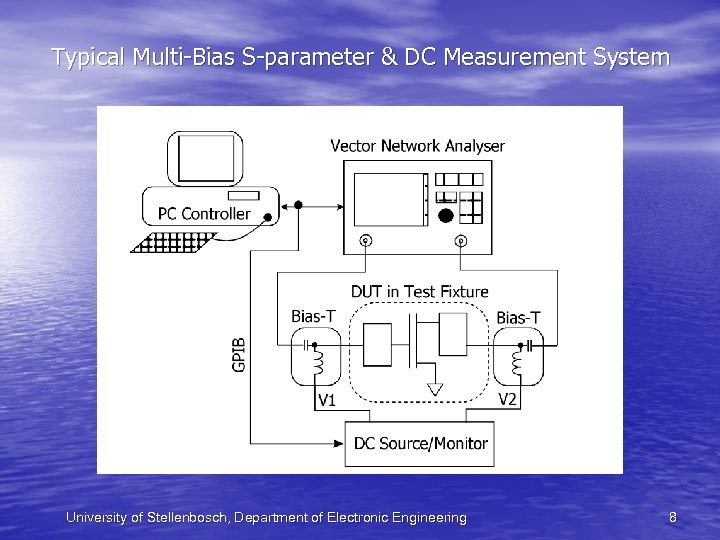 Typical Multi-Bias S-parameter & DC Measurement System

Vector Network Analyser

PC Controller

DUT in Test Fixture

Bias-T

Bias-T

GPIB

V1

V2

DC Source/Monitor

University of Stellenbosch, Department of Electronic Engineering

8