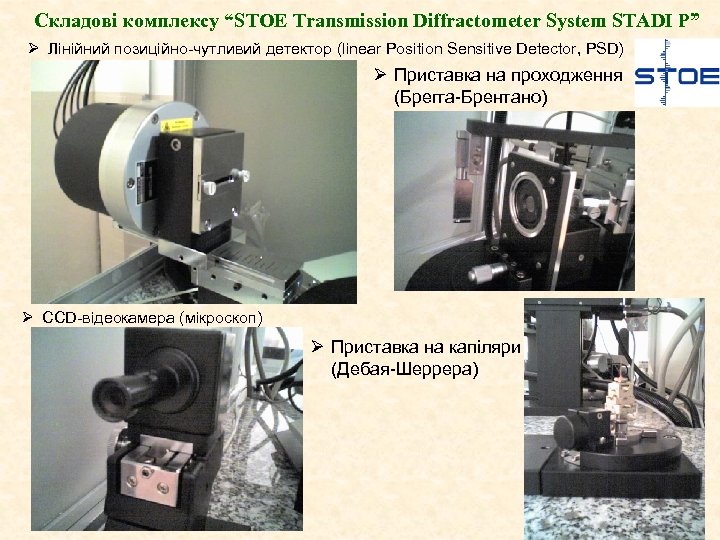 Складові комплексу “STOE Transmission Diffractometer System STADI P”

➢ Лінійний позиційно-чутливий детектор (linear Position Sensitive Detector, PSD)

➢ Приставка на проходження (Брегга-Брентано)

STOE

➢ CCD-відеокамера (мікроскоп)

➢ Приставка на капіляри (Дебая-Шеррера)