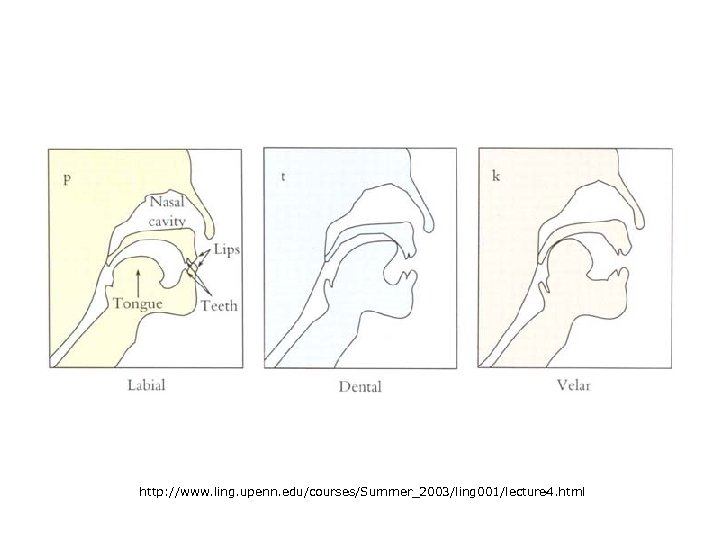 p

Nasal cavity

Lips

Tongue

Teeth

Labial

t

Dental

k

Velar

http://www.ling.upenn.edu/courses/Summer_2003/ling001/lecture4.html