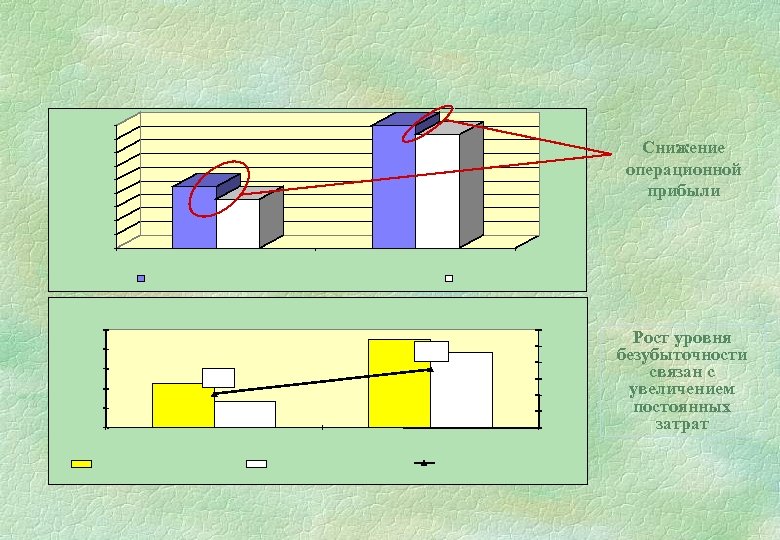 Снижение операционной прибыли

Рост уровня безубыточности связан с увеличением постоянных затрат