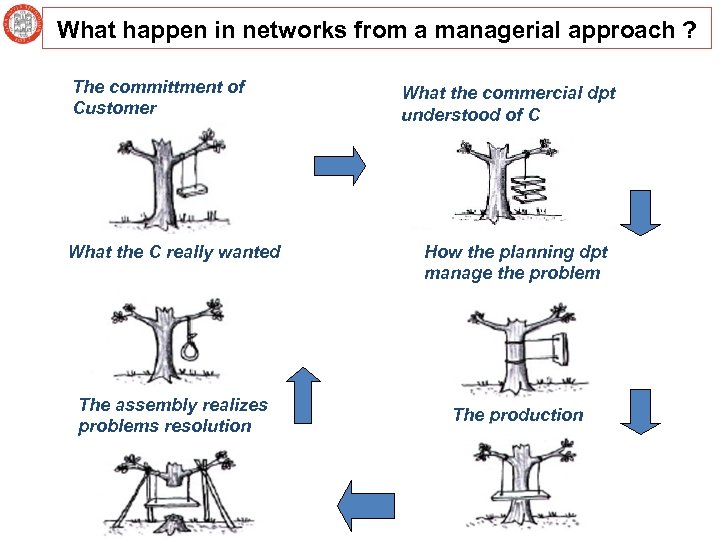 What happen in networks from a managerial approach ?

The committment of Customer

What the commercial dpt understood of C

What the C really wanted

How the planning dpt manage the problem

The assembly realizes problems resolution

The production