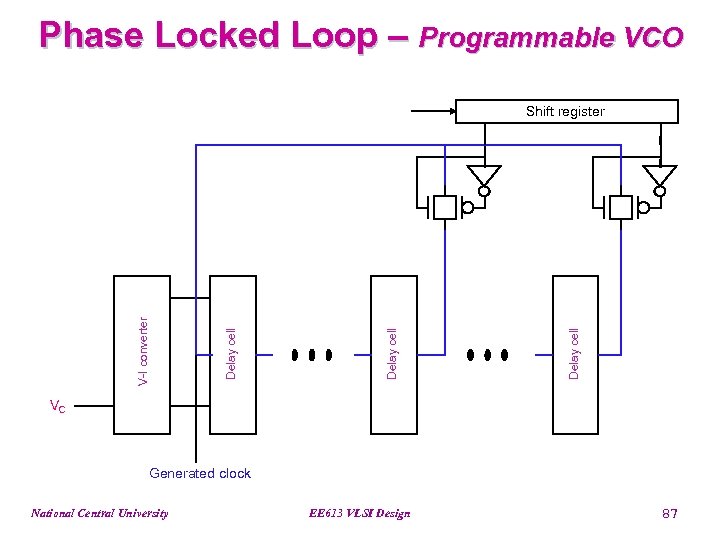 Phase Locked Loop – Programmable VCO

Shift register

V-I converter

Delay cell

Delay cell

Delay cell

$V_C$

Generated clock

National Central University

EE613 VLSI Design

87