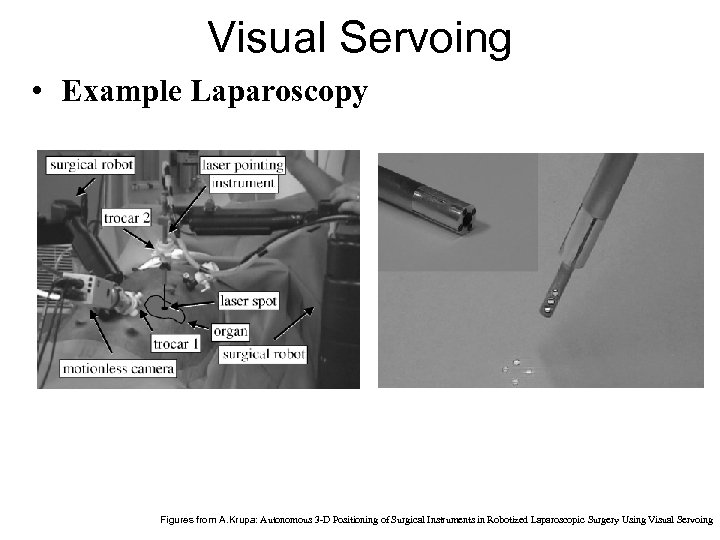 Visual Servoing

• Example Laparoscopy

surgical robot

laser pointing instrument

trocar 2

laser spot

organ

trocar 1

surgical robot

motionless camera

Figures from A.Krupa: Autonomous 3-D Positioning of Surgical Instruments in Robotized Laparoscopic Surgery Using Visual Servoing