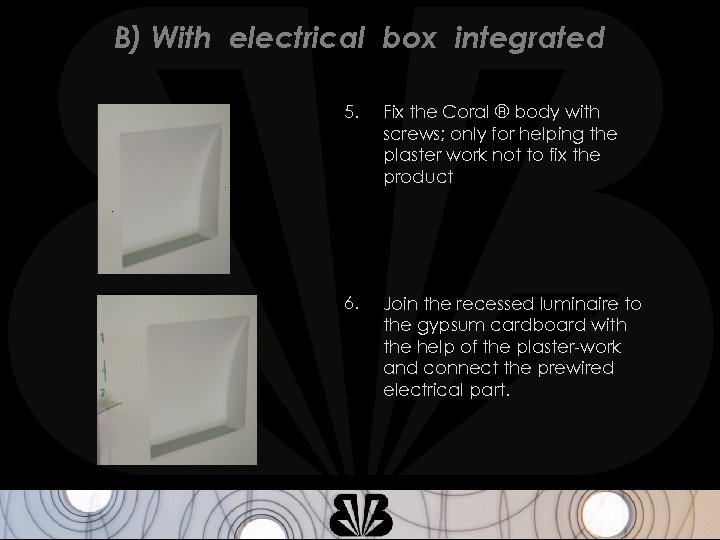 B) With electrical box integrated

5. Fix the Coral ® body with screws; only for helping the plaster work not to fix the product

6. Join the recessed luminaire to the gypsum cardboard with the help of the plaster-work and connect the prewired electrical part.