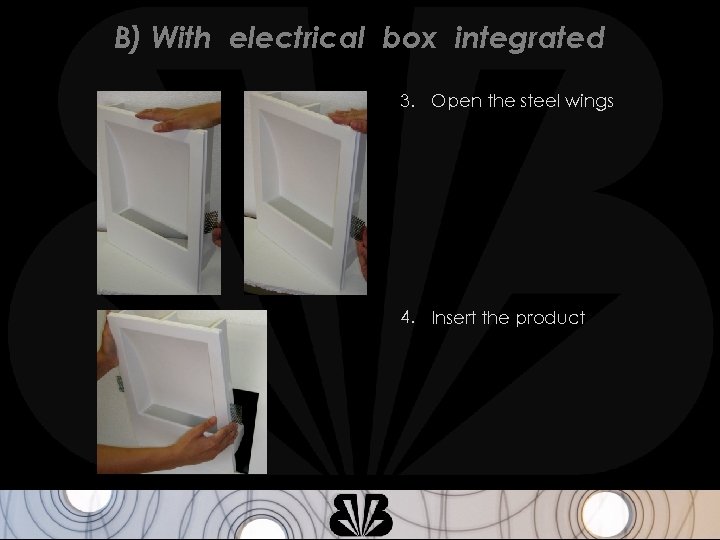 B) With electrical box integrated

3. Open the steel wings

4. Insert the product