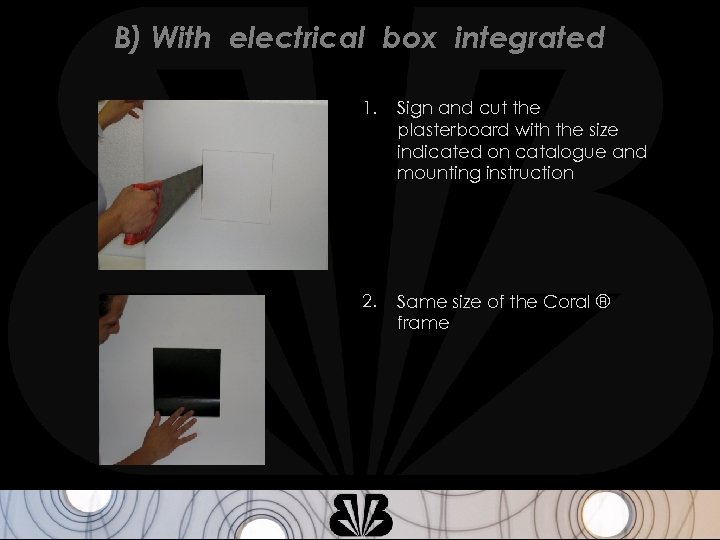 B) With electrical box integrated

1. Sign and cut the plasterboard with the size indicated on catalogue and mounting instruction

2. Same size of the Coral ® frame