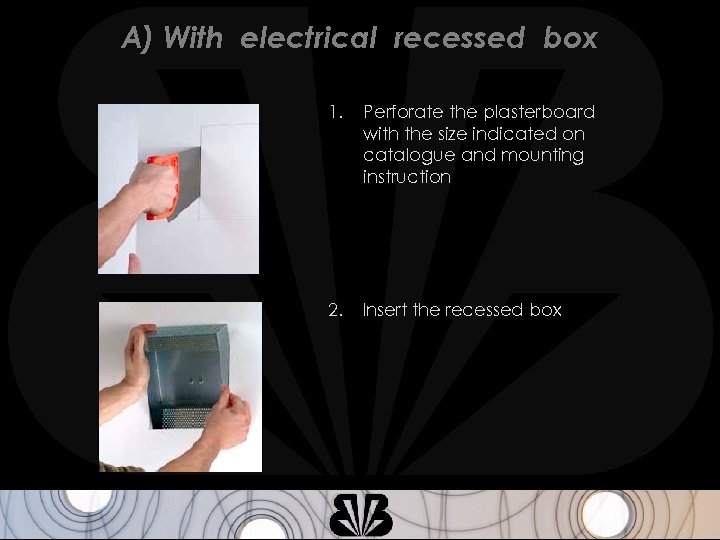 A) With electrical recessed box

1. Perforate the plasterboard with the size indicated on catalogue and mounting instruction

2. Insert the recessed box