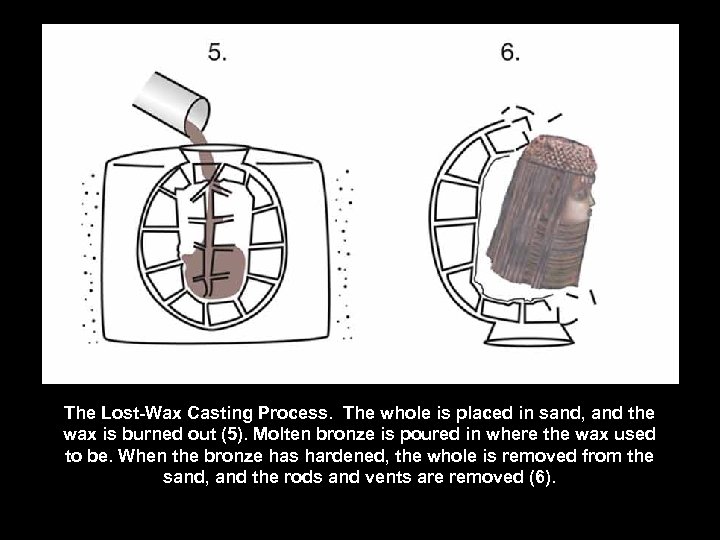 5.

6.

The Lost-Wax Casting Process. The whole is placed in sand, and the wax is burned out (5). Molten bronze is poured in where the wax used to be. When the bronze has hardened, the whole is removed from the sand, and the rods and vents are removed (6).