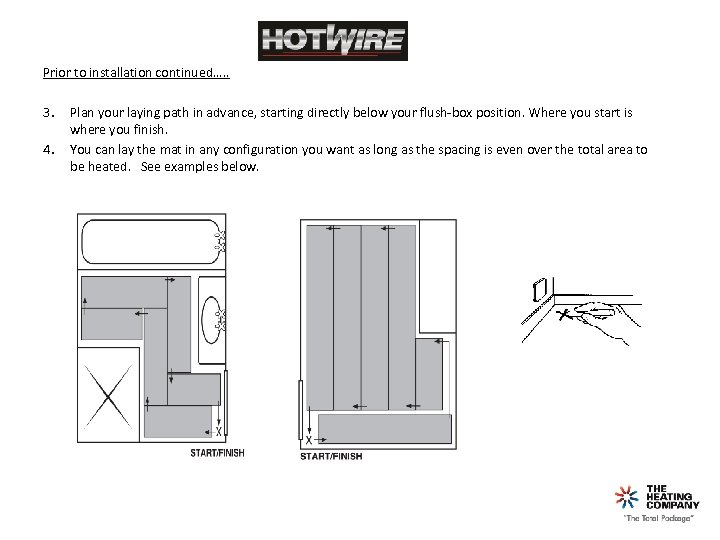 HOTWIRE

Prior to installation continued…..

3. Plan your laying path in advance, starting directly below your flush-box position. Where you start is where you finish.

4. You can lay the mat in any configuration you want as long as the spacing is even over the total area to be heated. See examples below.

X
START/FINISH

X
START/FINISH

THE HEATING COMPANY
"The Total Package"