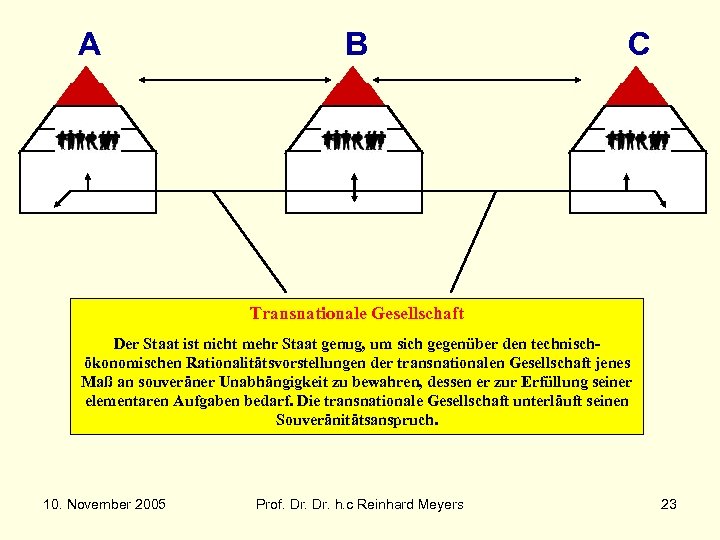 A

B

C

Transnationale Gesellschaft

Der Staat ist nicht mehr Staat genug, um sich gegenüber den technisch-ökonomischen Rationalitätsvorstellungen der transnationalen Gesellschaft jenes Maß an souveräner Unabhängigkeit zu bewahren, dessen er zur Erfüllung seiner elementaren Aufgaben bedarf. Die transnationale Gesellschaft unterläuft seinen Souveränitätsanspruch.

10. November 2005

Prof. Dr. Dr. h.c Reinhard Meyers

23