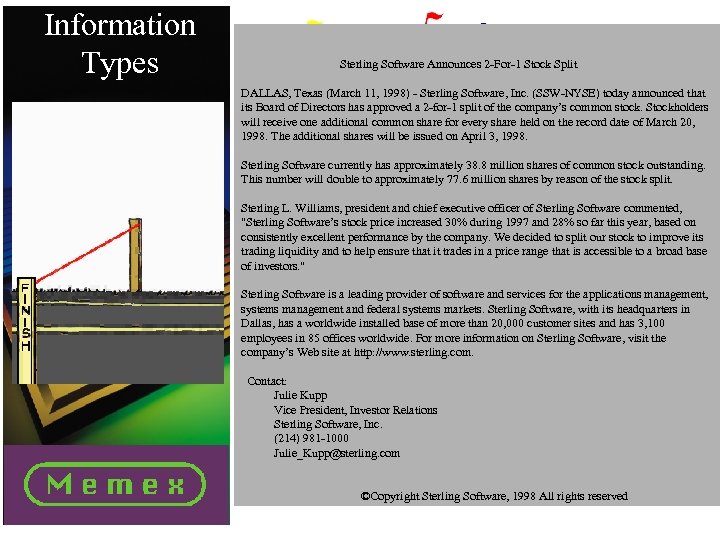 Information Types

FINISH

Memex

Sterling Software Announces 2-For-1 Stock Split

DALLAS, Texas (March 11, 1998) - Sterling Software, Inc. (SSW-NYSE) today announced that its Board of Directors has approved a 2-for-1 split of the company's common stock. Stockholders will receive one additional common share for every share held on the record date of March 20, 1998. The additional shares will be issued on April 3, 1998.

Sterling Software currently has approximately 38.8 million shares of common stock outstanding. This number will double to approximately 77.6 million shares by reason of the stock split.

Sterling L. Williams, president and chief executive officer of Sterling Software commented, "Sterling Software's stock price increased 30% during 1997 and 28% so far this year, based on consistently excellent performance by the company. We decided to split our stock to improve its trading liquidity and to help ensure that it trades in a price range that is accessible to a broad base of investors."

Sterling Software is a leading provider of software and services for the applications management, systems management and federal systems markets. Sterling Software, with its headquarters in Dallas, has a worldwide installed base of more than 20,000 customer sites and has 3,100 employees in 85 offices worldwide. For more information on Sterling Software, visit the company's Web site at http://www.sterling.com.

Contact:
Julie Kupp
Vice President, Investor Relations
Sterling Software, Inc.
(214) 981-1000
Julie_Kupp@sterling.com

©Copyright Sterling Software, 1998 All rights reserved