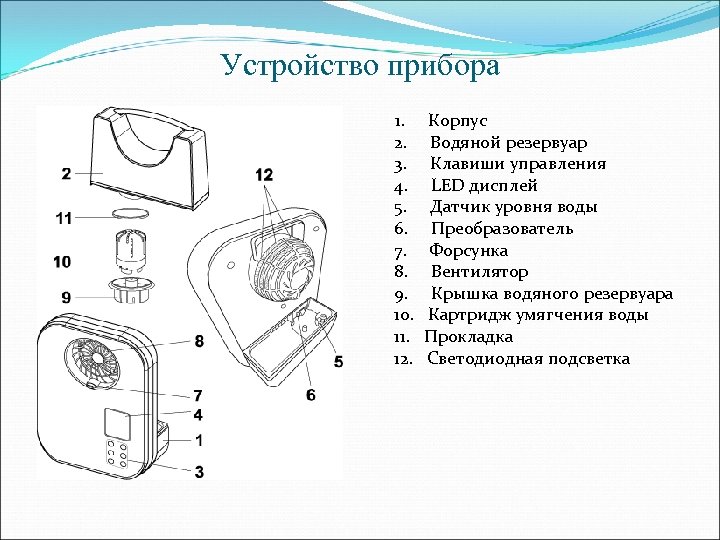 Устройство прибора

2
11
10
9
8
7
4
1
3
12
5
6

1. Корпус
2. Водяной резервуар
3. Клавиши управления
4. LED дисплей
5. Датчик уровня воды
6. Преобразователь
7. Форсунка
8. Вентилятор
9. Крышка водяного резервуара
10. Картридж умягчения воды
11. Прокладка
12. Светодиодная подсветка