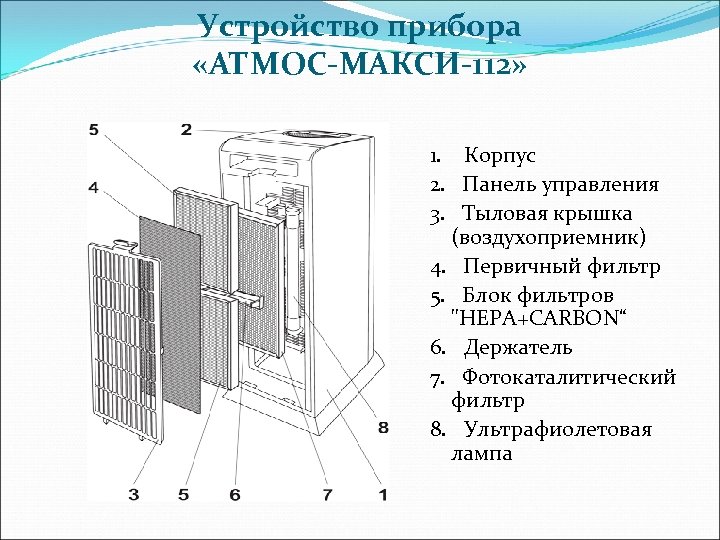 Устройство прибора
«АТМОС-МАКСИ-112»

5
2
4
8
3
5
6
7
1

1. Корпус
2. Панель управления
3. Тыловая крышка (воздухоприемник)
4. Первичный фильтр
5. Блок фильтров "HEPA+CARBON“
6. Держатель
7. Фотокаталитический фильтр
8. Ультрафиолетовая лампа