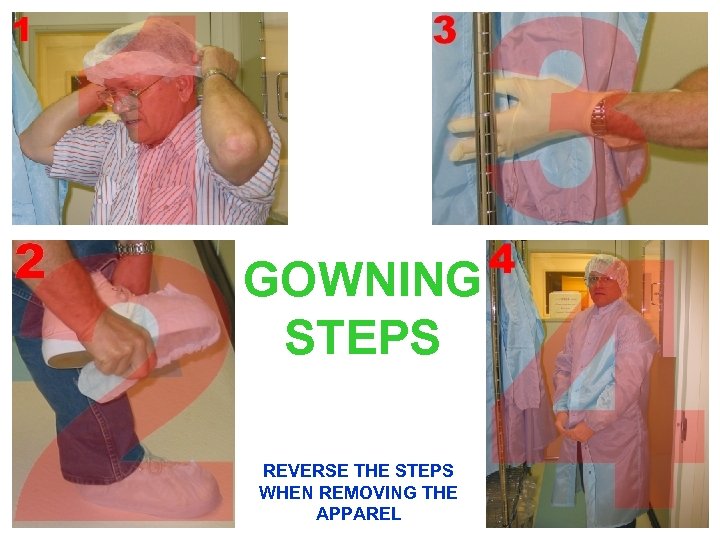 1

3

2

GOWNING STEPS

4

REVERSE THE STEPS WHEN REMOVING THE APPAREL