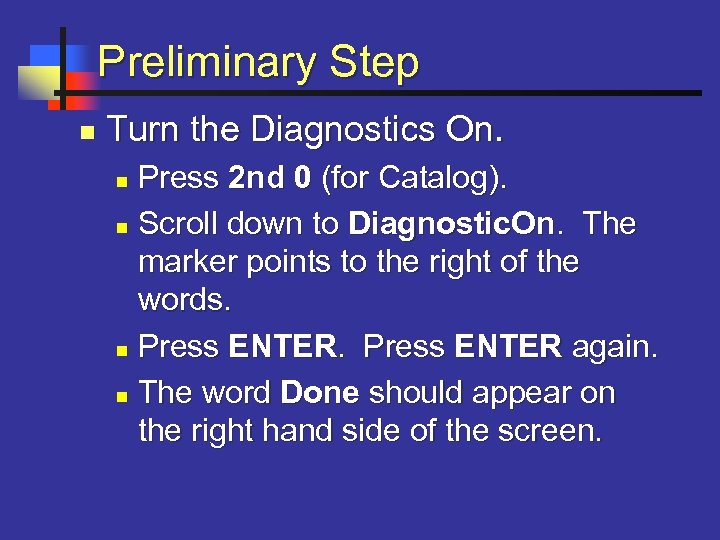 Preliminary Step

Turn the Diagnostics On.

Press 2nd 0 (for Catalog).

Scroll down to DiagnosticOn. The marker points to the right of the words.

Press ENTER. Press ENTER again.

The word Done should appear on the right hand side of the screen.