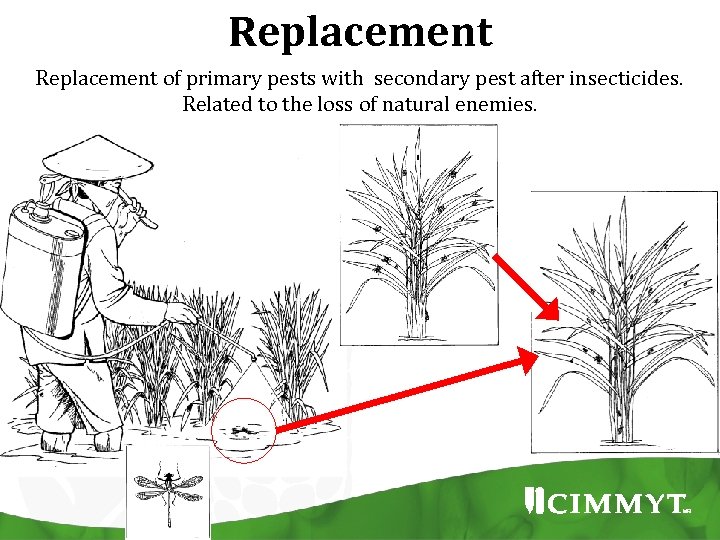 Replacement

Replacement of primary pests with secondary pest after insecticides. Related to the loss of natural enemies.

CIMMYT