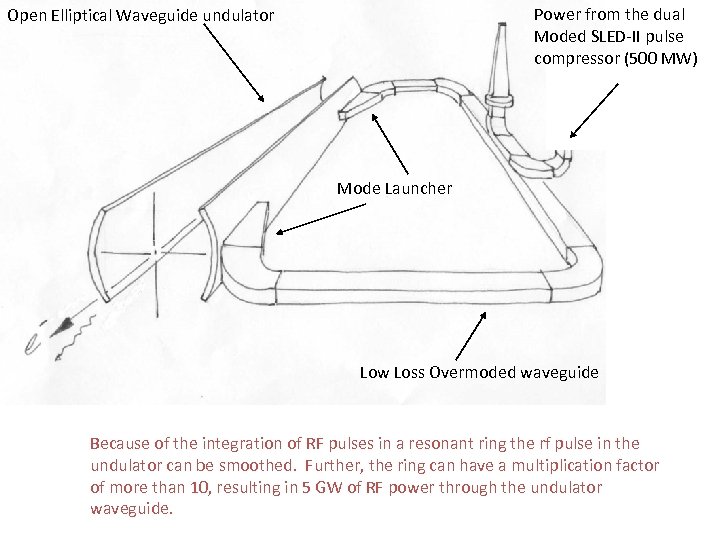 Open Elliptical Waveguide undulator

Power from the dual Moded SLED-II pulse compressor (500 MW)

Mode Launcher

$e^-$

Low Loss Overmoded waveguide

Because of the integration of RF pulses in a resonant ring the rf pulse in the undulator can be smoothed. Further, the ring can have a multiplication factor of more than 10, resulting in 5 GW of RF power through the undulator waveguide.