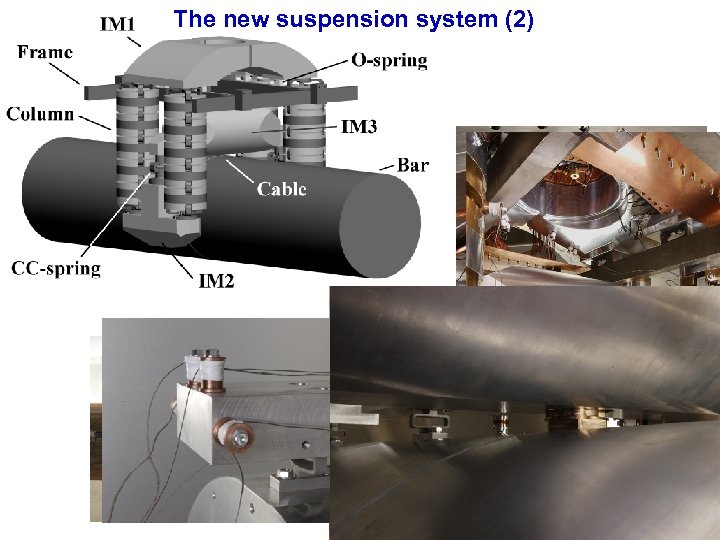 The new suspension system (2)

IM1

Frame

O-spring

Column

IM3

Bar

Cable

CC-spring

IM2