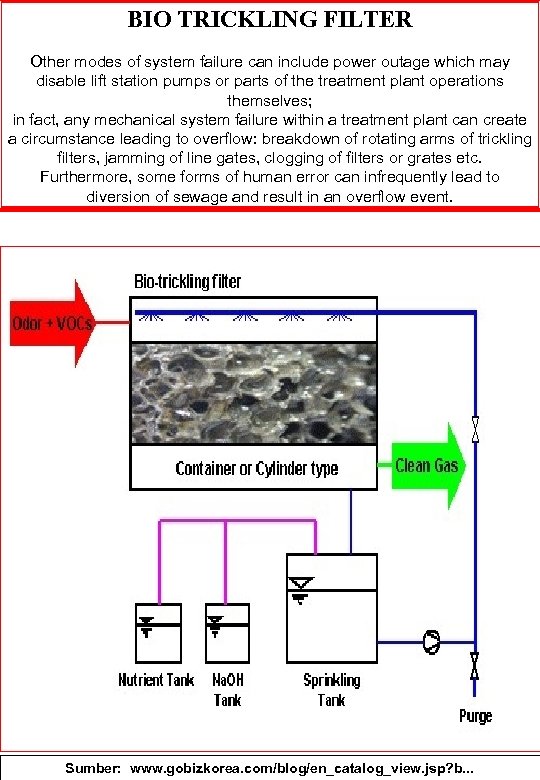 BIO TRICKLING FILTER

Other modes of system failure can include power outage which may disable lift station pumps or parts of the treatment plant operations themselves;
in fact, any mechanical system failure within a treatment plant can create a circumstance leading to overflow: breakdown of rotating arms of trickling filters, jamming of line gates, clogging of filters or grates etc. Furthermore, some forms of human error can infrequently lead to diversion of sewage and result in an overflow event.

Bio-trickling filter

Odor + VOCs

Container or Cylinder type

Clean Gas

Nutrient Tank

NaOH Tank

Sprinkling Tank

Purge

Sumber: www.gobizkorea.com/blog/en_catalog_view.jsp?b...