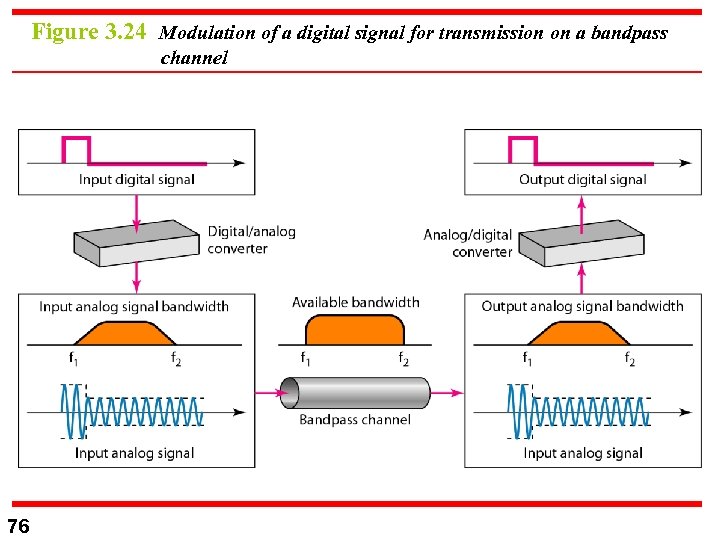 Figure 3.24 Modulation of a digital signal for transmission on a bandpass channel

Input digital signal

Digital/analog converter

Input analog signal bandwidth

$f_1$ $f_2$

Input analog signal

Available bandwidth

$f_1$ $f_2$

Bandpass channel

Output digital signal

Analog/digital converter

Output analog signal bandwidth

$f_1$ $f_2$

Input analog signal

76