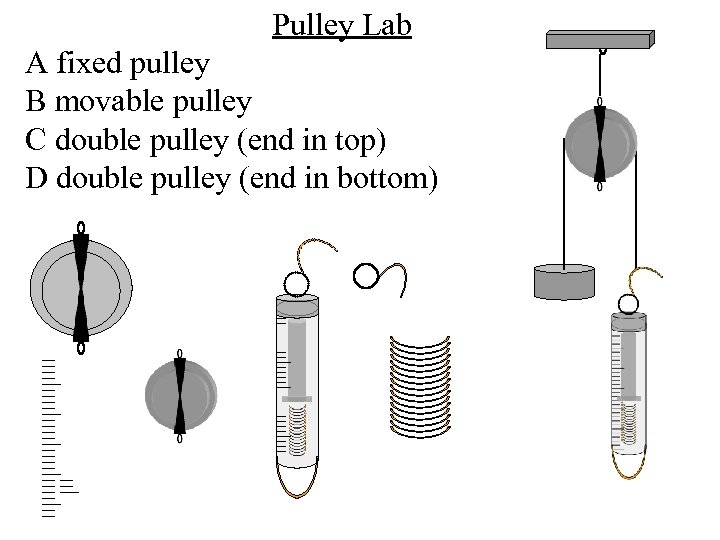 Pulley Lab

A fixed pulley
B movable pulley
C double pulley (end in top)
D double pulley (end in bottom)