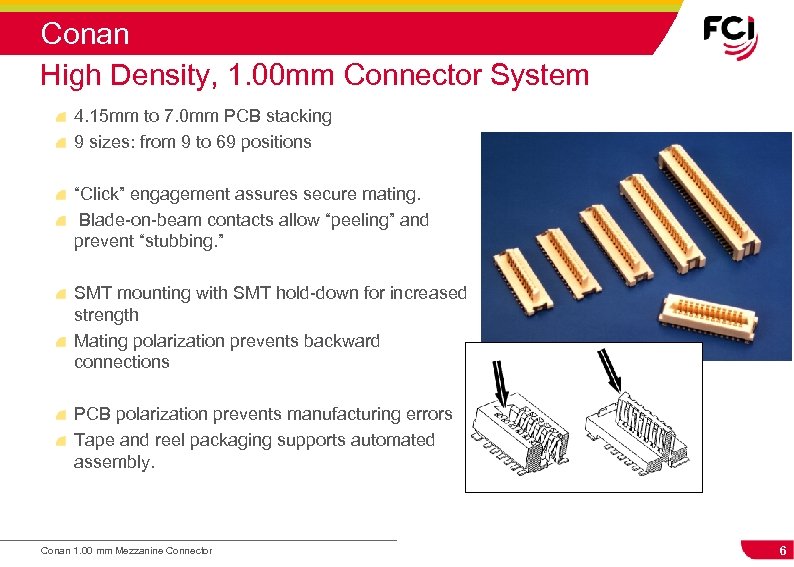 Conan

FCI

High Density, 1.00mm Connector System

4.15mm to 7.0mm PCB stacking

9 sizes: from 9 to 69 positions

“Click” engagement assures secure mating.

Blade-on-beam contacts allow “peeling” and prevent “stubbing.”

SMT mounting with SMT hold-down for increased strength

Mating polarization prevents backward connections

PCB polarization prevents manufacturing errors

Tape and reel packaging supports automated assembly.

Conan 1.00 mm Mezzanine Connector

6