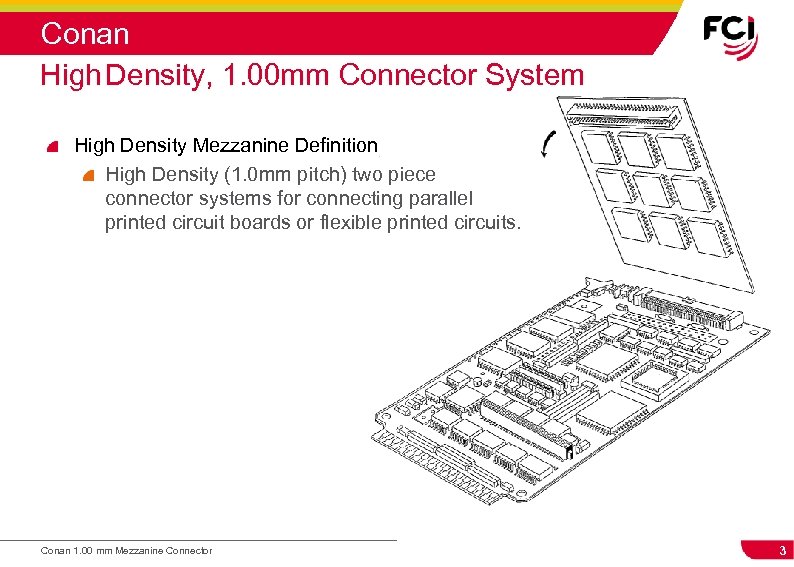 Conan

FCI

High Density, 1.00mm Connector System

High Density Mezzanine Definition

High Density (1.0mm pitch) two piece connector systems for connecting parallel printed circuit boards or flexible printed circuits.

Conan 1.00 mm Mezzanine Connector

3