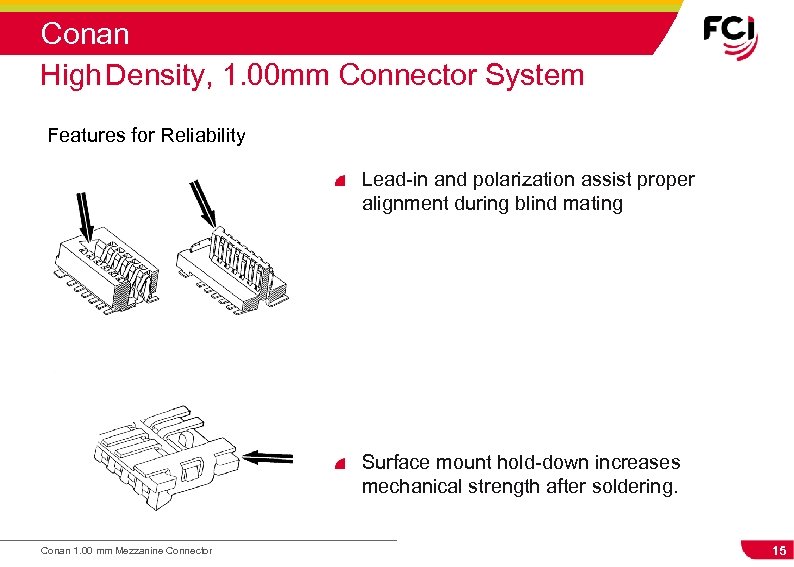 Conan

FCI

High Density, 1.00mm Connector System

Features for Reliability

Lead-in and polarization assist proper alignment during blind mating

Surface mount hold-down increases mechanical strength after soldering.

Conan 1.00 mm Mezzanine Connector

15