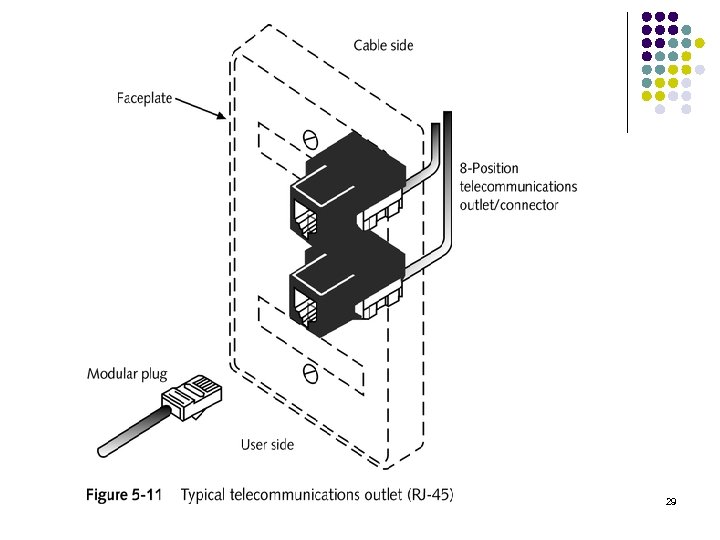 Cable side

Faceplate

8-Position telecommunications outlet/connector

Modular plug

User side

Figure 5-11 Typical telecommunications outlet (RJ-45)

29